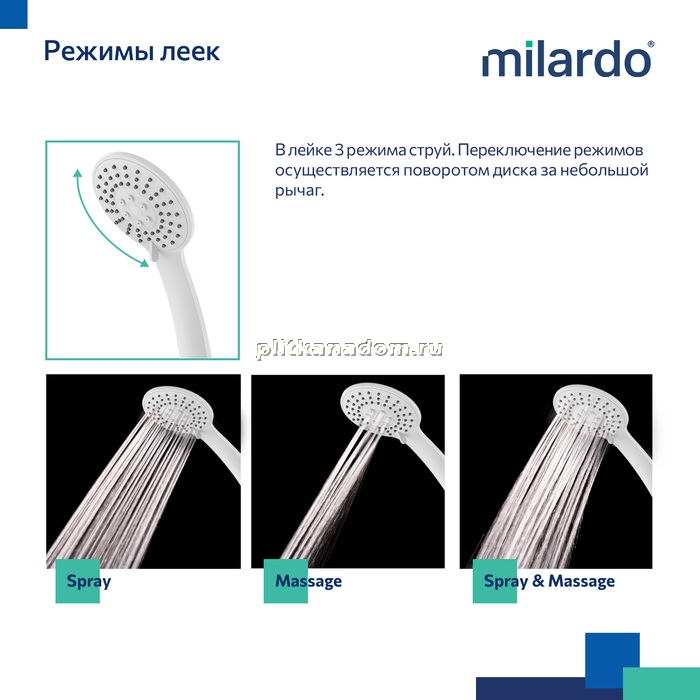 Режимы леек

milardo®

В лейке 3 режима струй. Переключение режимов осуществляется поворотом диска за небольшой рычаг.

plitkanadom.ru

Spray

Massage

Spray & Massage