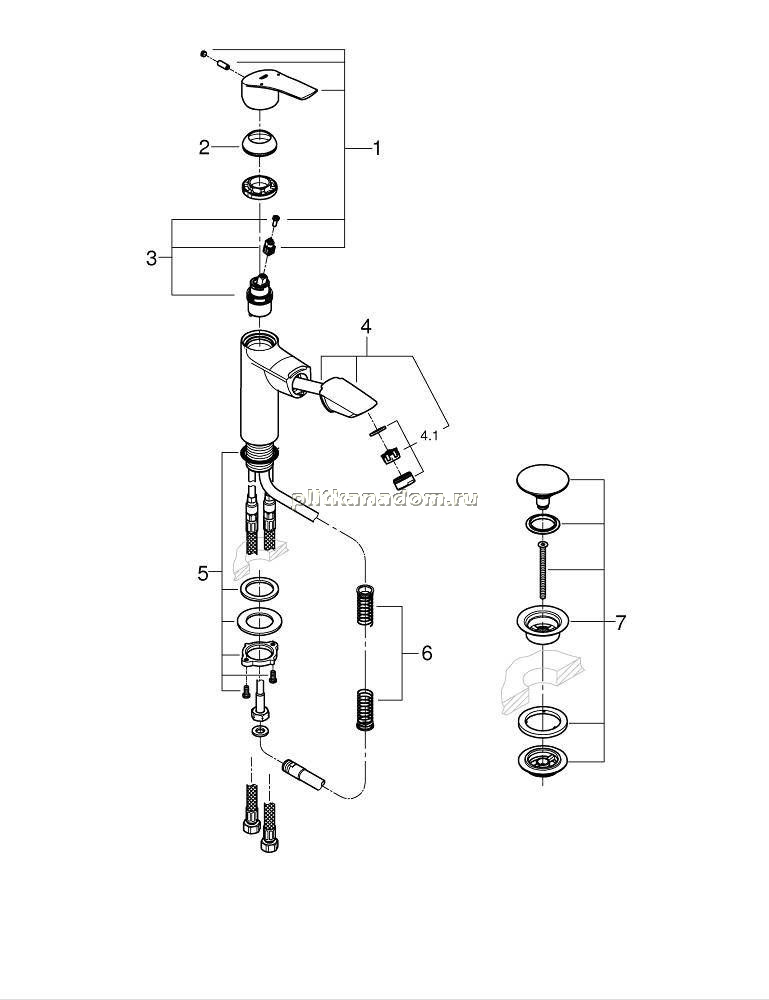 1
2
3
4
4.1
plitkanadom.ru
5
6
7